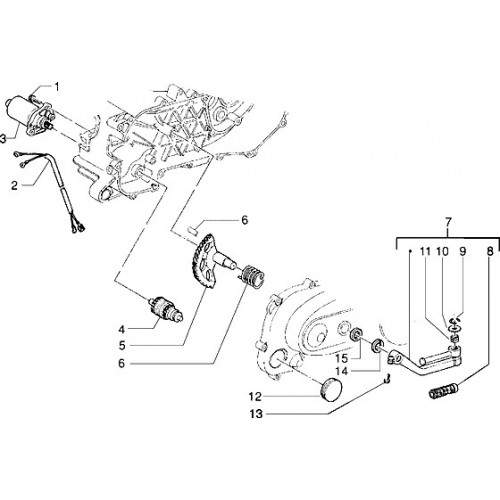 1
3
2
6
7
11
10
9
8
4
5
6
15
14
12
13